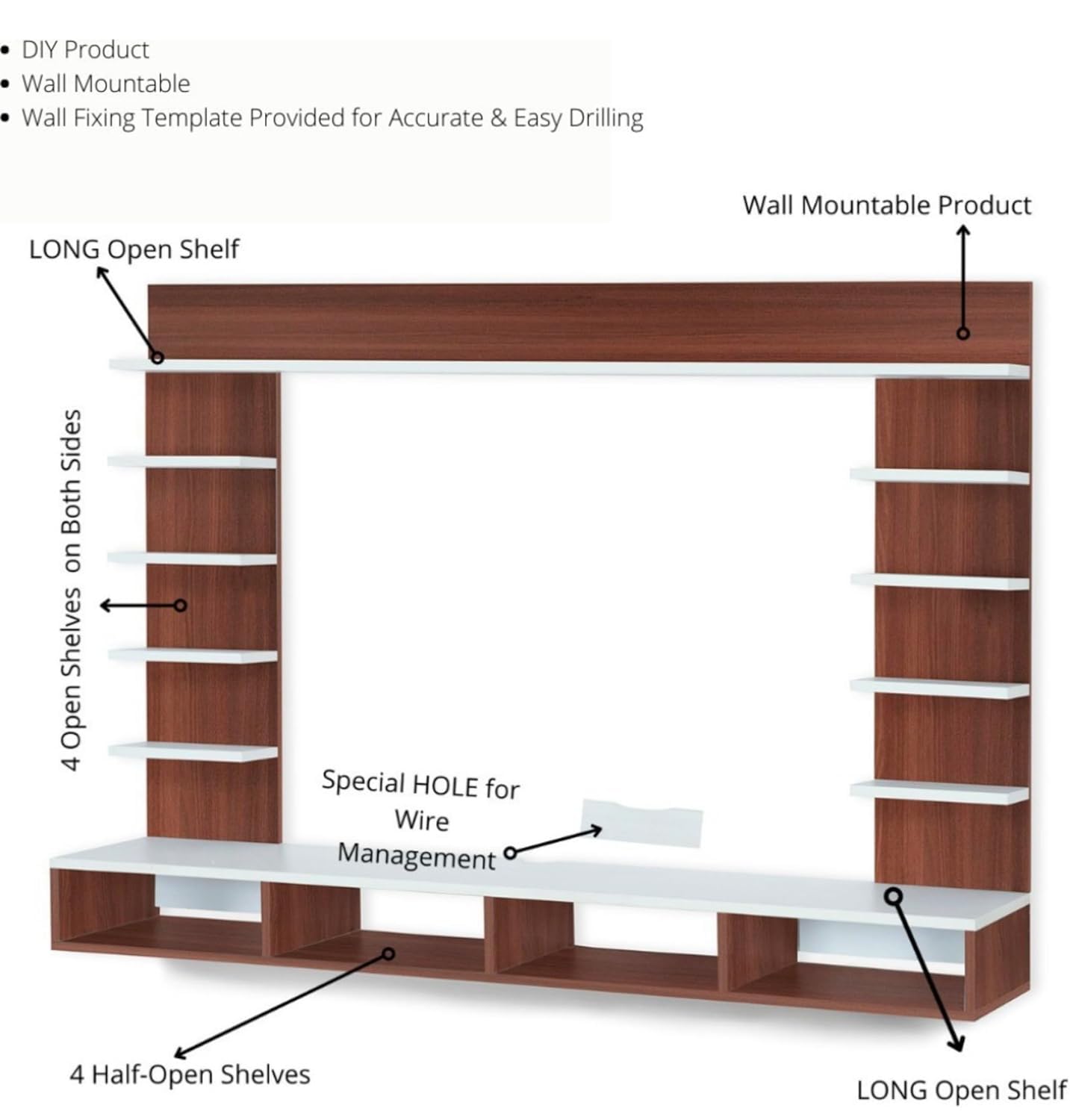 • DIY Product
• Wall Mountable
• Wall Fixing Template Provided for Accurate & Easy Drilling

Wall Mountable Product

LONG Open Shelf

4 Open Shelves on Both Sides

Special HOLE for Wire Management

4 Half-Open Shelves

LONG Open Shelf