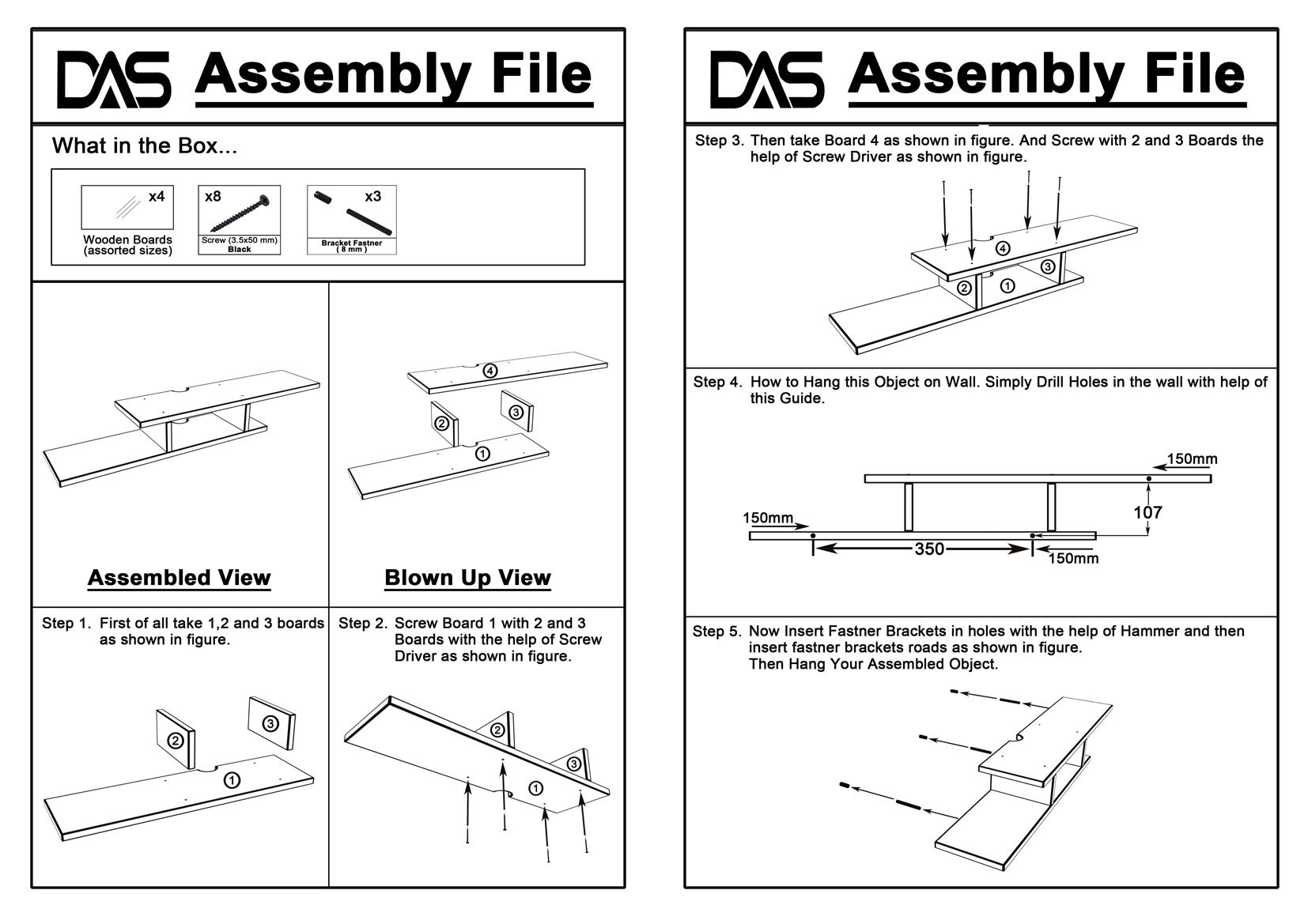 DAS Assembly File

What in the Box...

x4
Wooden Boards (assorted sizes)

x8
Screw (3.5x50 mm) Black

x3
Bracket Fastner ( 8 mm )

4

2

3

1

Assembled View

Blown Up View

Step 1. First of all take 1,2 and 3 boards as shown in figure.

2

3

1

Step 2. Screw Board 1 with 2 and 3 Boards with the help of Screw Driver as shown in figure.

2

3

1

DAS Assembly File

Step 3. Then take Board 4 as shown in figure. And Screw with 2 and 3 Boards the help of Screw Driver as shown in figure.

4

3

2

1

Step 4. How to Hang this Object on Wall. Simply Drill Holes in the wall with help of this Guide.

150mm

107

150mm

350

150mm

Step 5. Now Insert Fastner Brackets in holes with the help of Hammer and then insert fastner brackets roads as shown in figure.
Then Hang Your Assembled Object.